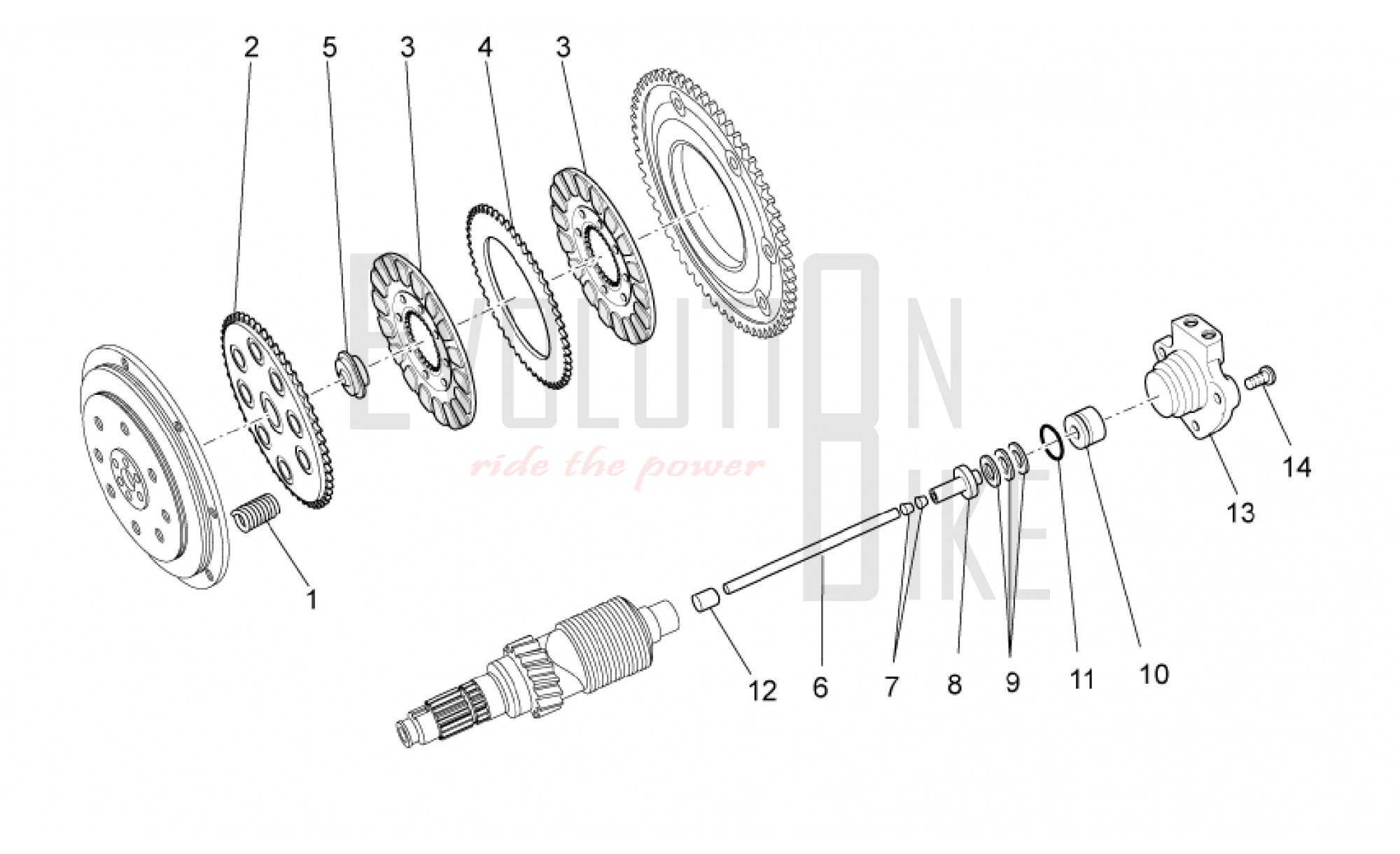 2 5 3 4 3

EVOLUTION BIKE
ride the power

14
13
1
12 6 7 8 9 11 10